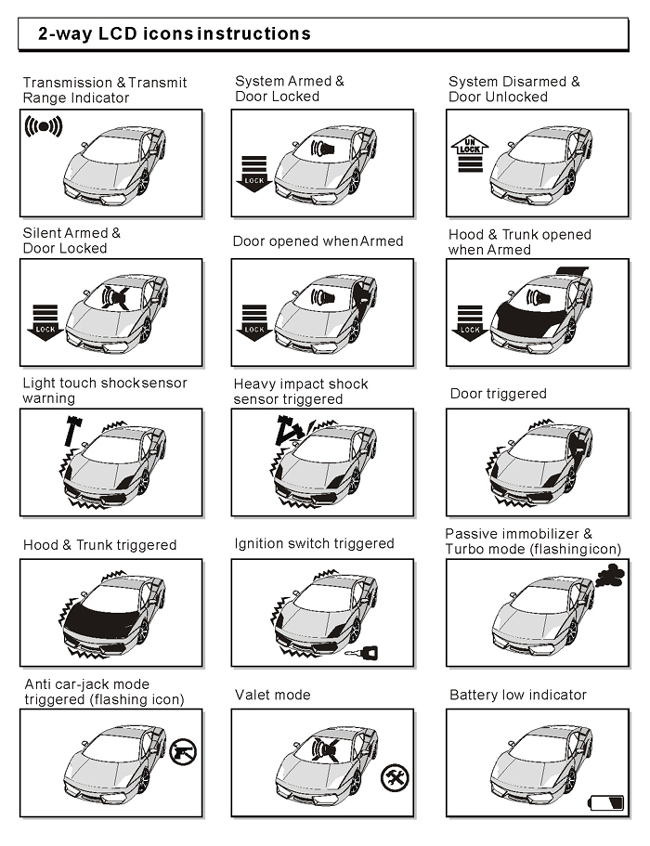 2-way LCD icons instructions

Transmission & Transmit Range Indicator

System Armed & Door Locked

LOCK

System Disarmed & Door Unlocked

UN LOCK

Silent Armed & Door Locked

LOCK

Door opened when Armed

LOCK

Hood & Trunk opened when Armed

LOCK

Light touch shocksensor warning

Heavy impact shock sensor triggered

Door triggered

Hood & Trunk triggered

Ignition switch triggered

Passive immobilizer & Turbo mode (flashingicon)

Anti car-jack mode triggered (flashing icon)

Valet mode

Battery low indicator